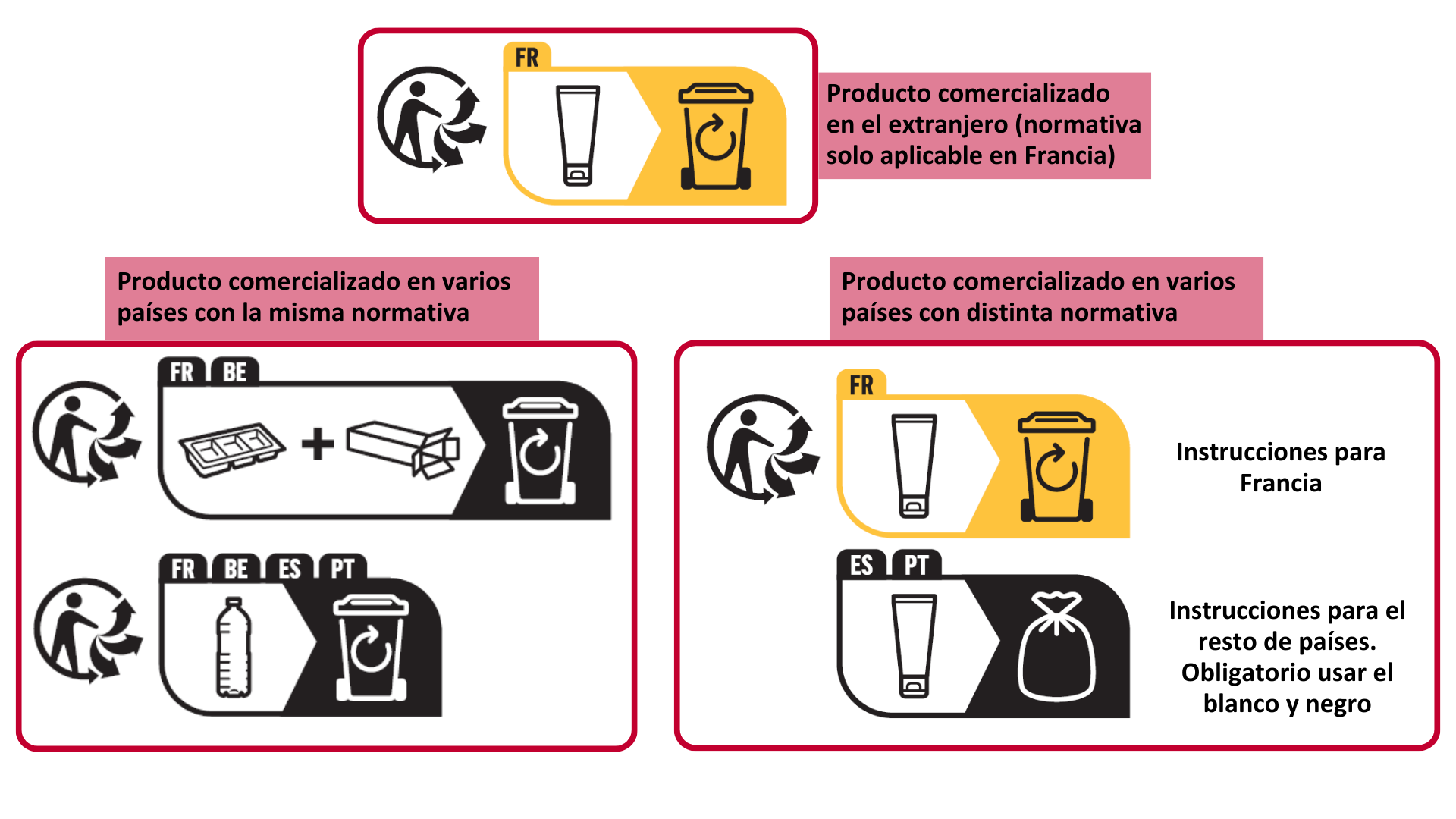 FR

Producto comercializado en el extranjero (normativa solo aplicable en Francia)

Producto comercializado en varios países con la misma normativa

FR BE

+

FR BE ES PT

Producto comercializado en varios países con distinta normativa

FR

Instrucciones para Francia

ES PT

Instrucciones para el resto de países. Obligatorio usar el blanco y negro